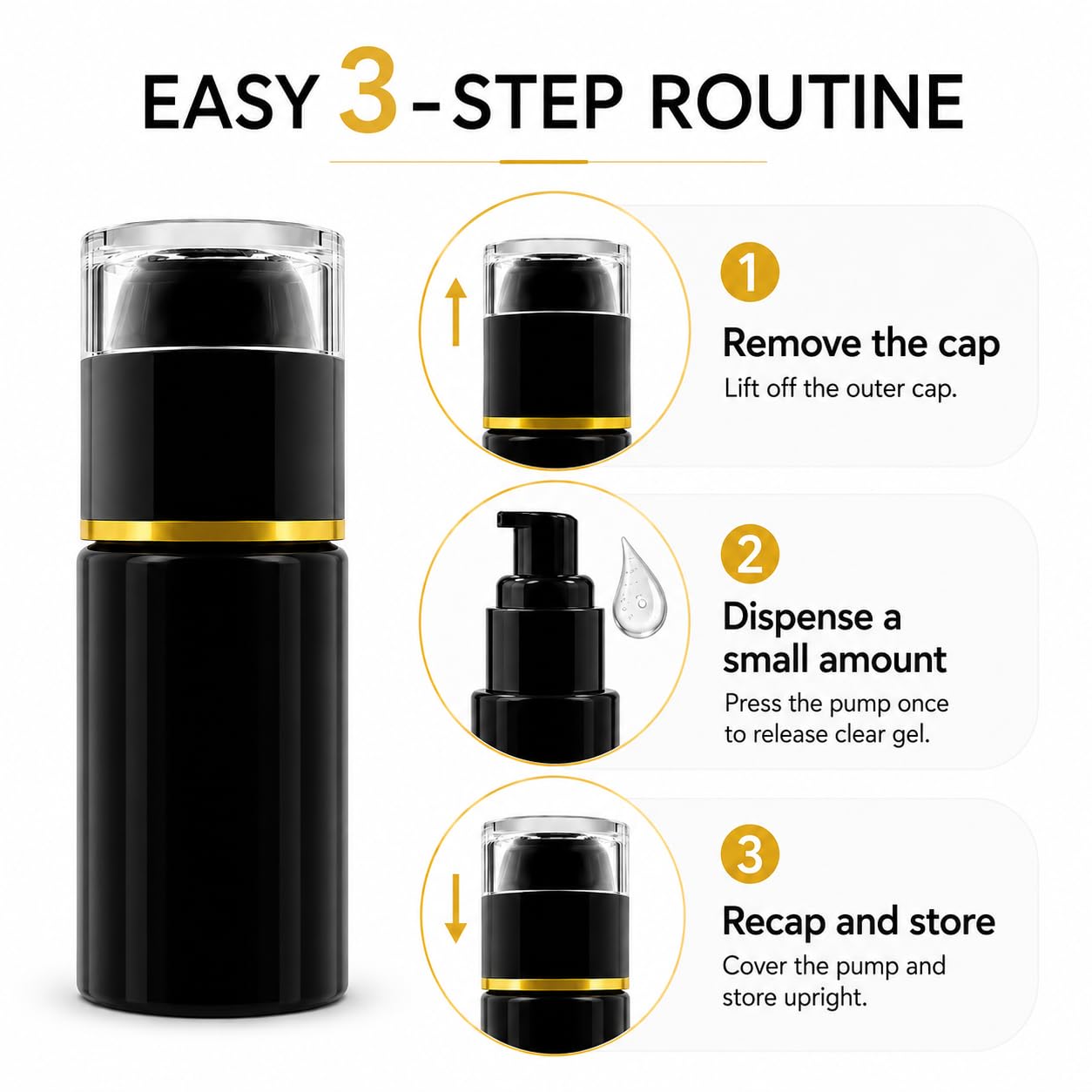 EASY 3-STEP ROUTINE

1
Remove the cap
Lift off the outer cap.

2
Dispense a small amount
Press the pump once to release clear gel.

3
Recap and store
Cover the pump and store upright.